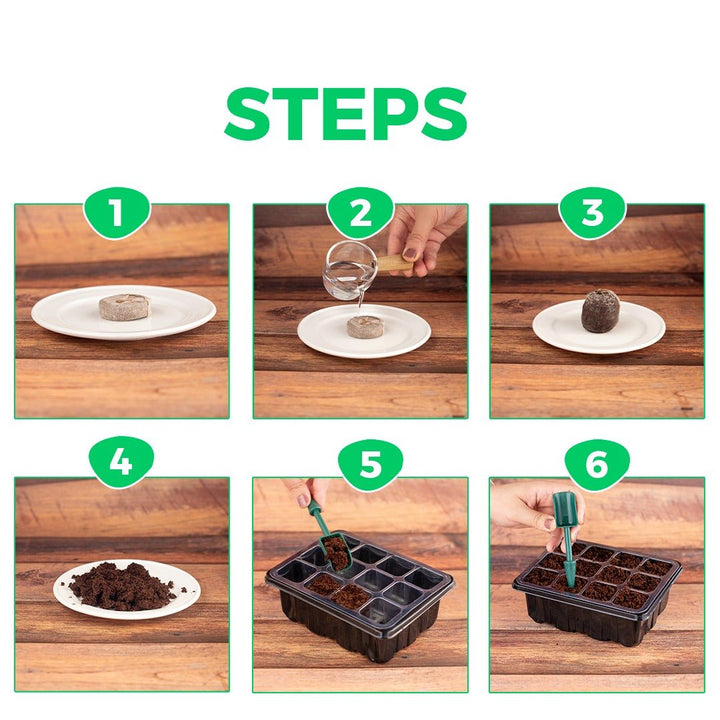 STEPS

1

2

3

4

5

6